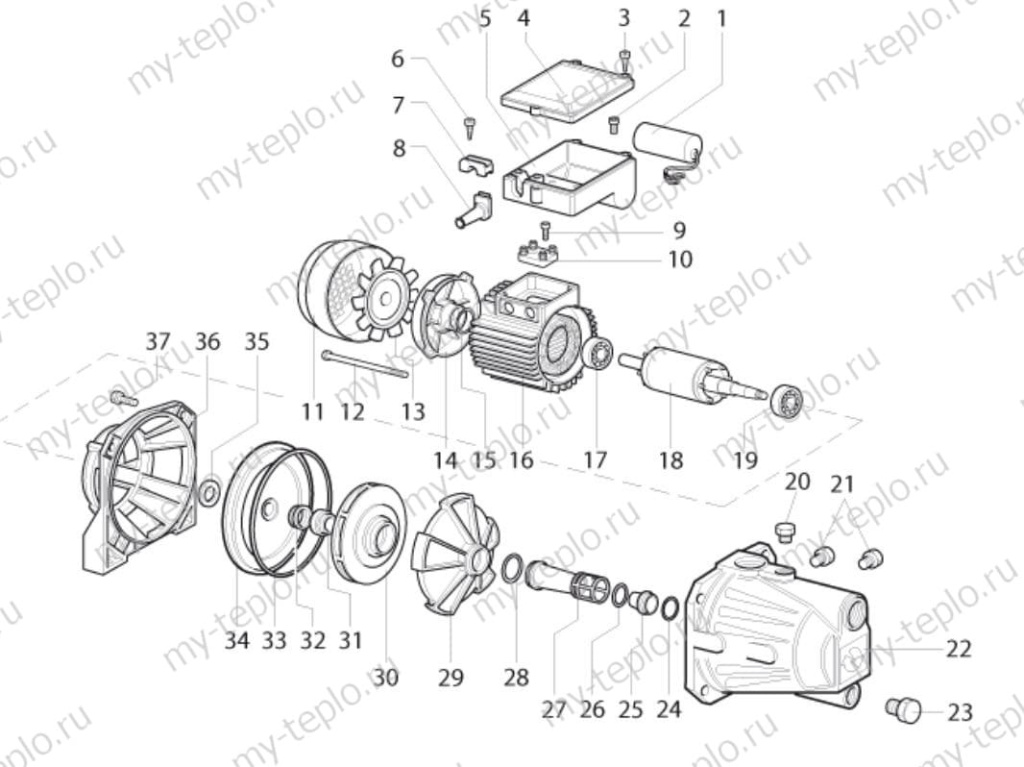 5 4 3 2 1
6
7
8
9
10
37 36 35
11 12 13
14 15 16 17 18 19
20 21
22
23
34 33 32 31
30 29 28 27 26 25 24
my-teplo.ru